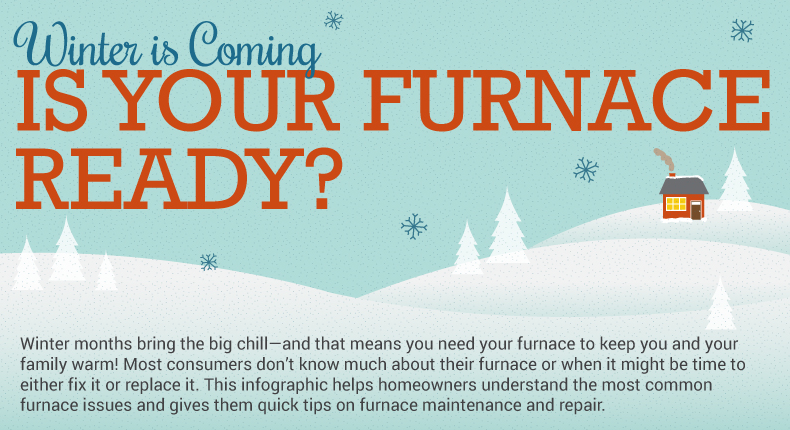 Winter is Coming
IS YOUR FURNACE READY?

Winter months bring the big chill—and that means you need your furnace to keep you and your family warm! Most consumers don't know much about their furnace or when it might be time to either fix it or replace it. This infographic helps homeowners understand the most common furnace issues and gives them quick tips on furnace maintenance and repair.