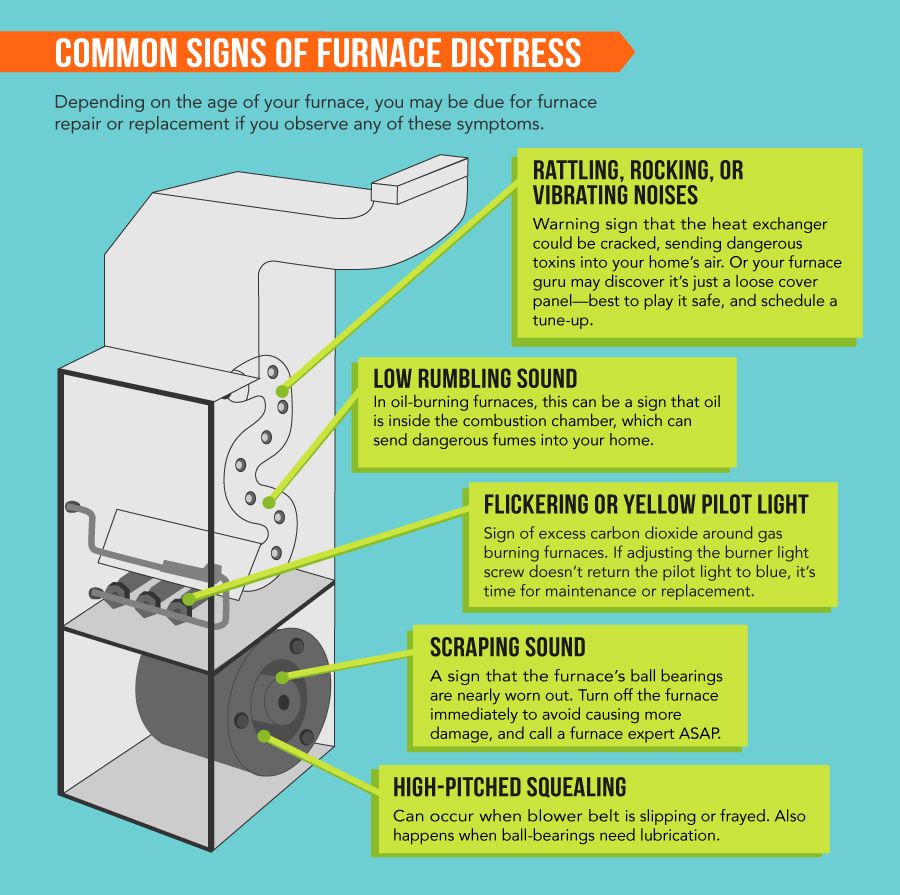 COMMON SIGNS OF FURNACE DISTRESS

Depending on the age of your furnace, you may be due for furnace repair or replacement if you observe any of these symptoms.

RATTLING, ROCKING, OR VIBRATING NOISES

Warning sign that the heat exchanger could be cracked, sending dangerous toxins into your home's air. Or your furnace guru may discover it's just a loose cover panel—best to play it safe, and schedule a tune-up.

LOW RUMBLING SOUND

In oil-burning furnaces, this can be a sign that oil is inside the combustion chamber, which can send dangerous fumes into your home.

FLICKERING OR YELLOW PILOT LIGHT

Sign of excess carbon dioxide around gas burning furnaces. If adjusting the burner light screw doesn't return the pilot light to blue, it's time for maintenance or replacement.

SCRAPING SOUND

A sign that the furnace's ball bearings are nearly worn out. Turn off the furnace immediately to avoid causing more damage, and call a furnace expert ASAP.

HIGH-PITCHED SQUEALING

Can occur when blower belt is slipping or frayed. Also happens when ball-bearings need lubrication.