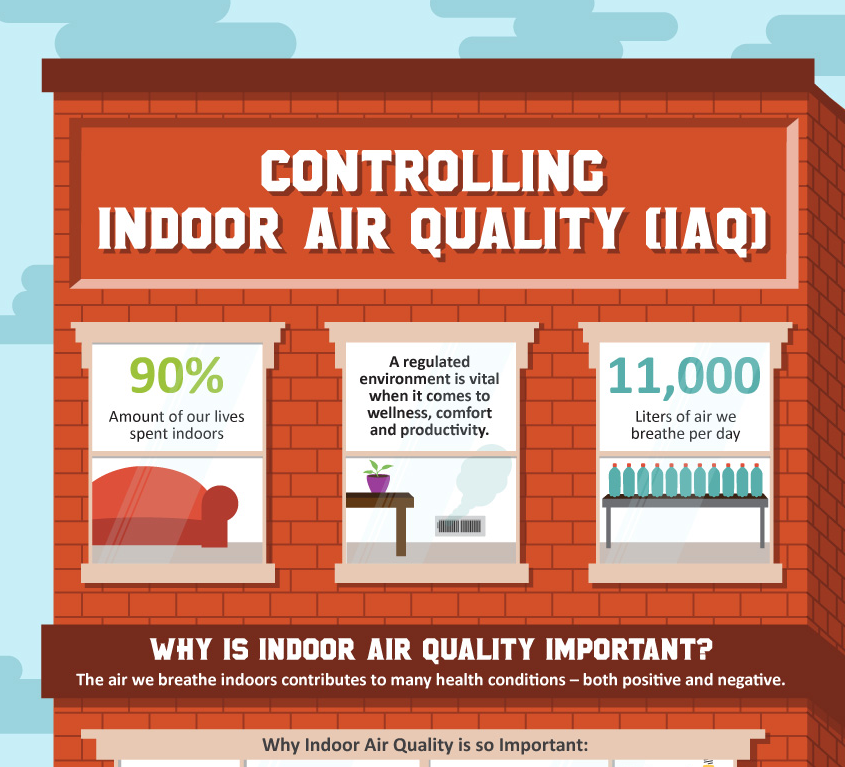 CONTROLLING
INDOOR AIR QUALITY (IAQ)

90%
Amount of our lives spent indoors

A regulated environment is vital when it comes to wellness, comfort and productivity.

11,000
Liters of air we breathe per day

WHY IS INDOOR AIR QUALITY IMPORTANT?
The air we breathe indoors contributes to many health conditions – both positive and negative.

Why Indoor Air Quality is so Important: