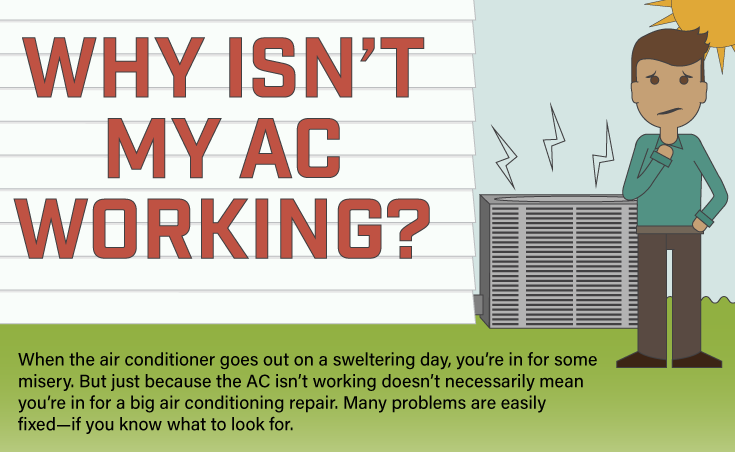 WHY ISN'T MY AC WORKING?

When the air conditioner goes out on a sweltering day, you're in for some misery. But just because the AC isn't working doesn't necessarily mean you're in for a big air conditioning repair. Many problems are easily fixed—if you know what to look for.